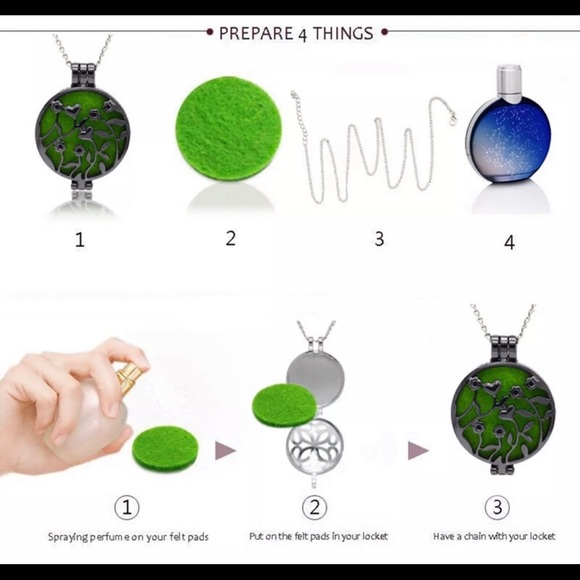 PREPARE 4 THINGS

1

2

3

4

①
Spraying perfume on your felt pads

②
Put on the felt pads in your locket

③
Have a chain with your locket